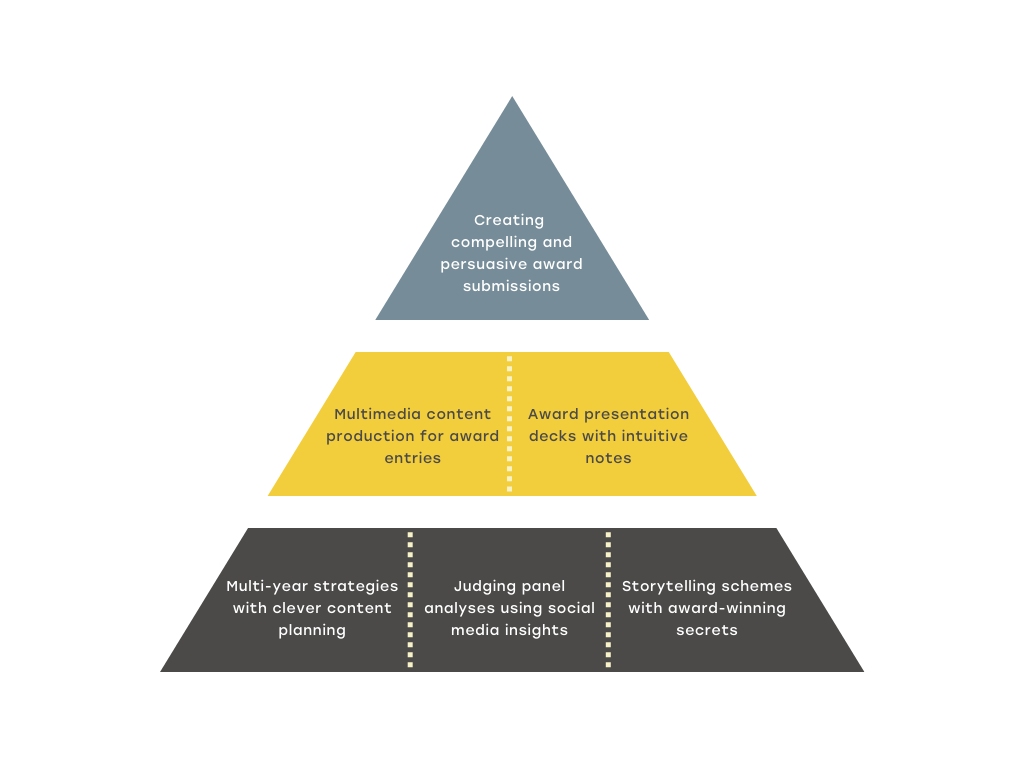 Creating compelling and persuasive award submissions

Multimedia content production for award entries

Award presentation decks with intuitive notes

Multi-year strategies with clever content planning

Judging panel analyses using social media insights

Storytelling schemes with award-winning secrets