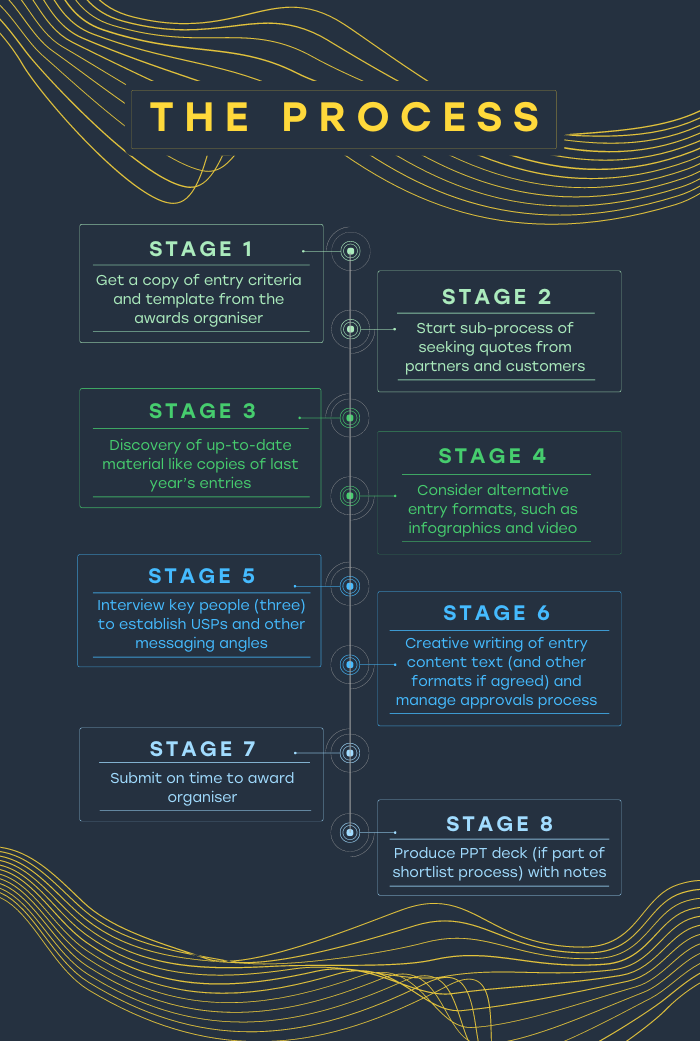 THE PROCESS

STAGE 1
Get a copy of entry criteria and template from the awards organiser

STAGE 2
Start sub-process of seeking quotes from partners and customers

STAGE 3
Discovery of up-to-date material like copies of last year's entries

STAGE 4
Consider alternative entry formats, such as infographics and video

STAGE 5
Interview key people (three) to establish USPs and other messaging angles

STAGE 6
Creative writing of entry content text (and other formats if agreed) and manage approvals process

STAGE 7
Submit on time to award organiser

STAGE 8
Produce PPT deck (if part of shortlist process) with notes