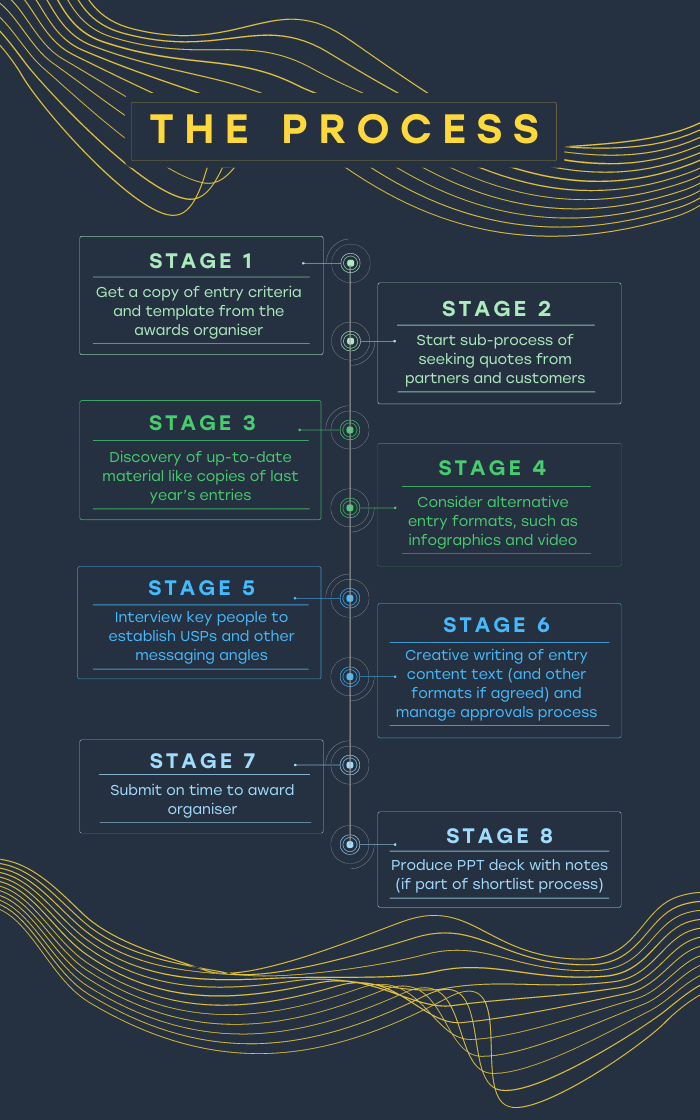 THE PROCESS

STAGE 1

Get a copy of entry criteria and template from the awards organiser

STAGE 2

Start sub-process of seeking quotes from partners and customers

STAGE 3

Discovery of up-to-date material like copies of last year's entries

STAGE 4

Consider alternative entry formats, such as infographics and video

STAGE 5

Interview key people to establish USPs and other messaging angles

STAGE 6

Creative writing of entry content text (and other formats if agreed) and manage approvals process

STAGE 7

Submit on time to award organiser

STAGE 8

Produce PPT deck with notes (if part of shortlist process)